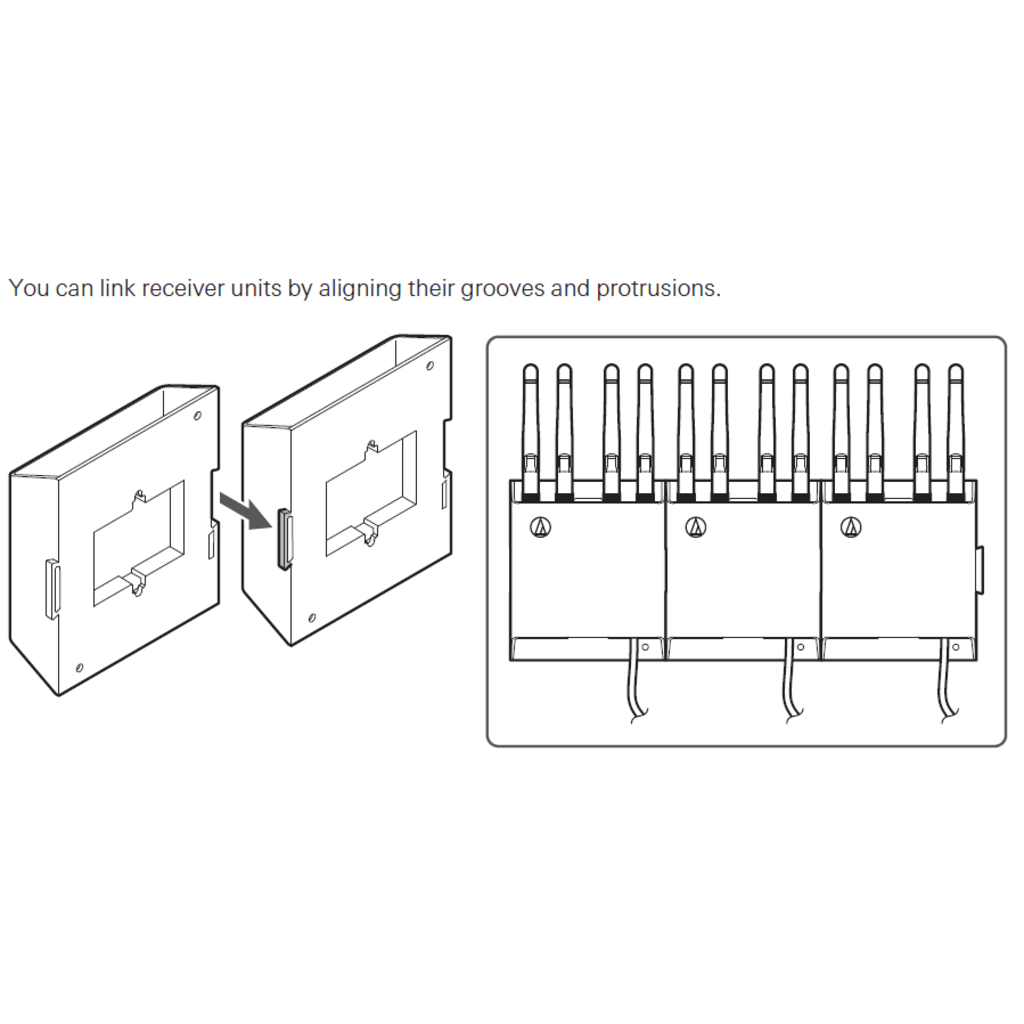 You can link receiver units by aligning their grooves and protrusions.